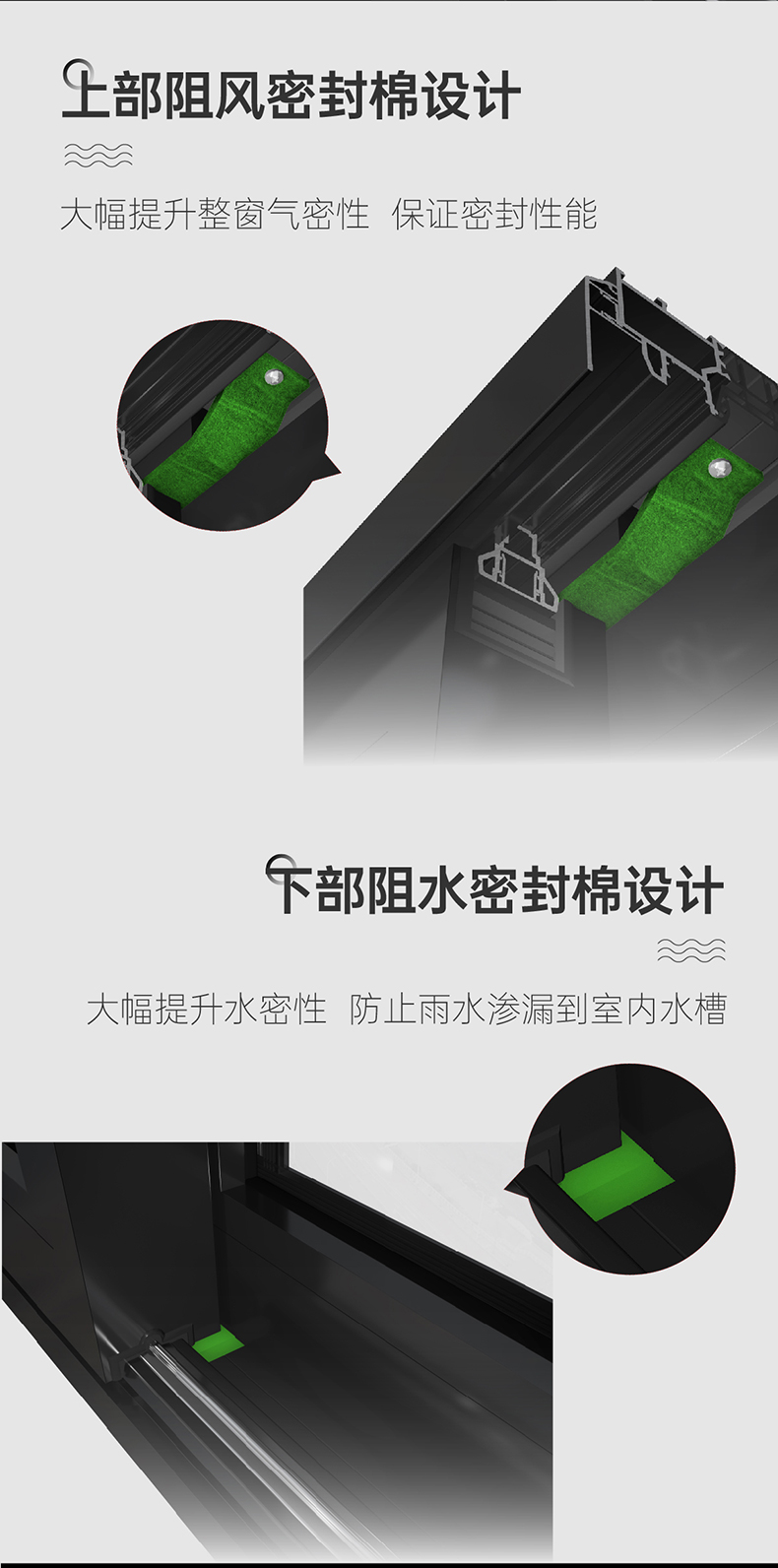 上部阻风密封棉设计

大幅提升整窗气密性 保证密封性能

下部阻水密封棉设计

大幅提升水密性 防止雨水渗漏到室内水槽